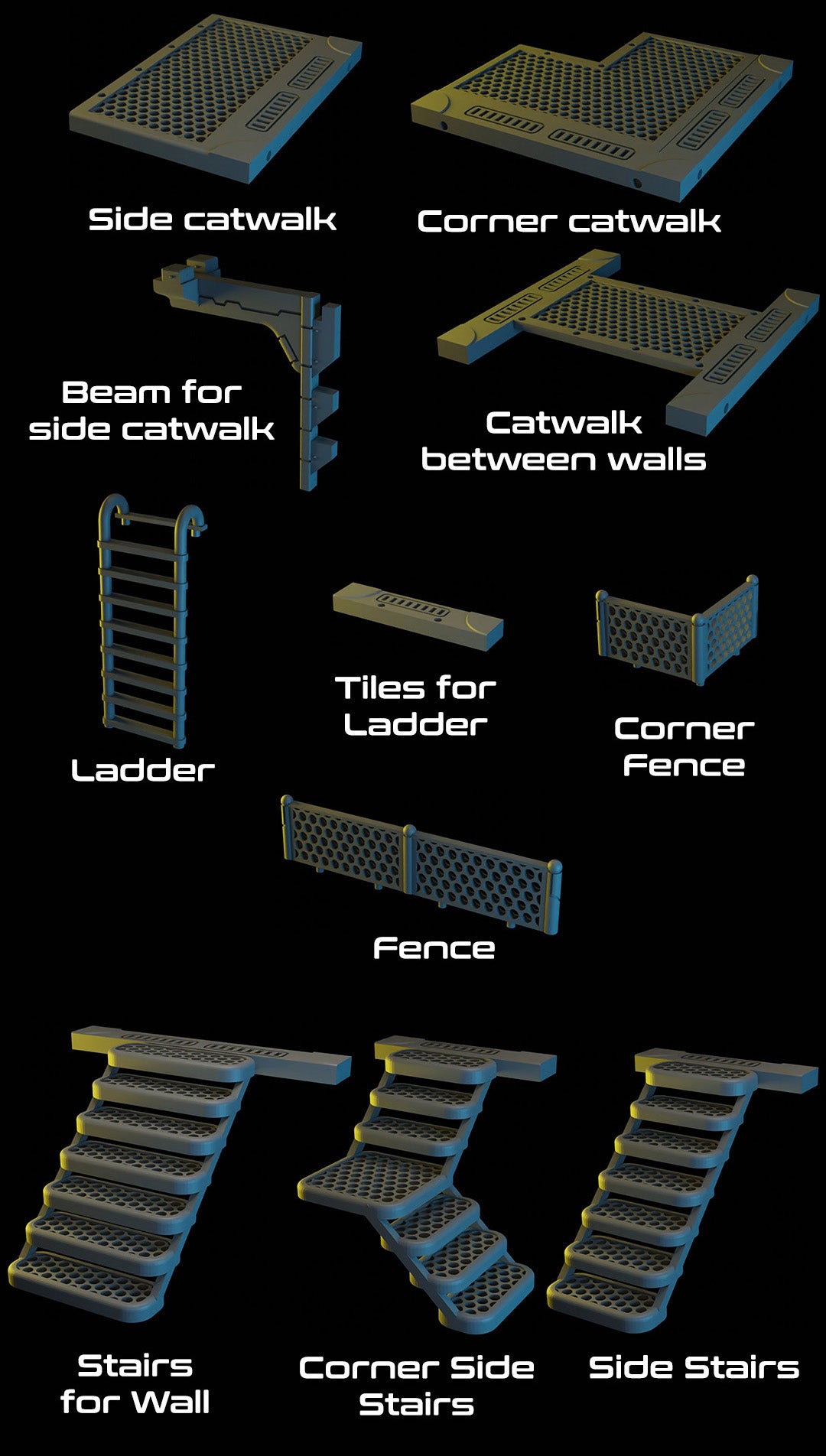 Side catwalk

Corner catwalk

Beam for side catwalk

Catwalk between walls

Ladder

Tiles for Ladder

Corner Fence

Fence

Stairs for Wall

Corner Side Stairs

Side Stairs